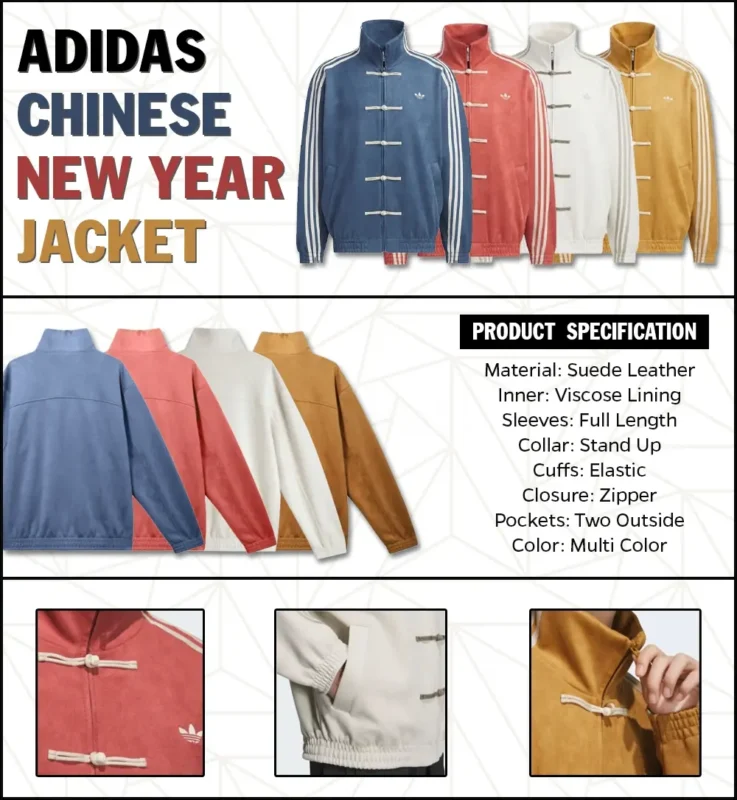 ADIDAS
CHINESE
NEW YEAR
JACKET

PRODUCT SPECIFICATION

Material: Suede Leather
Inner: Viscose Lining
Sleeves: Full Length
Collar: Stand Up
Cuffs: Elastic
Closure: Zipper
Pockets: Two Outside
Color: Multi Color